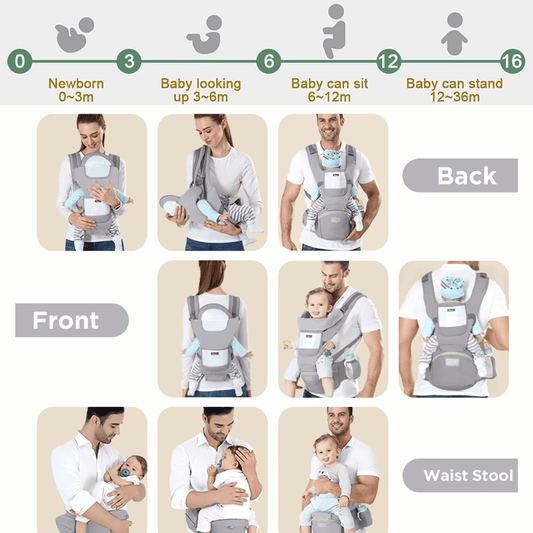 0 3 6 12 16

Newborn 0~3m

Baby looking up 3~6m

Baby can sit 6~12m

Baby can stand 12~36m

Back

Front

Waist Stool