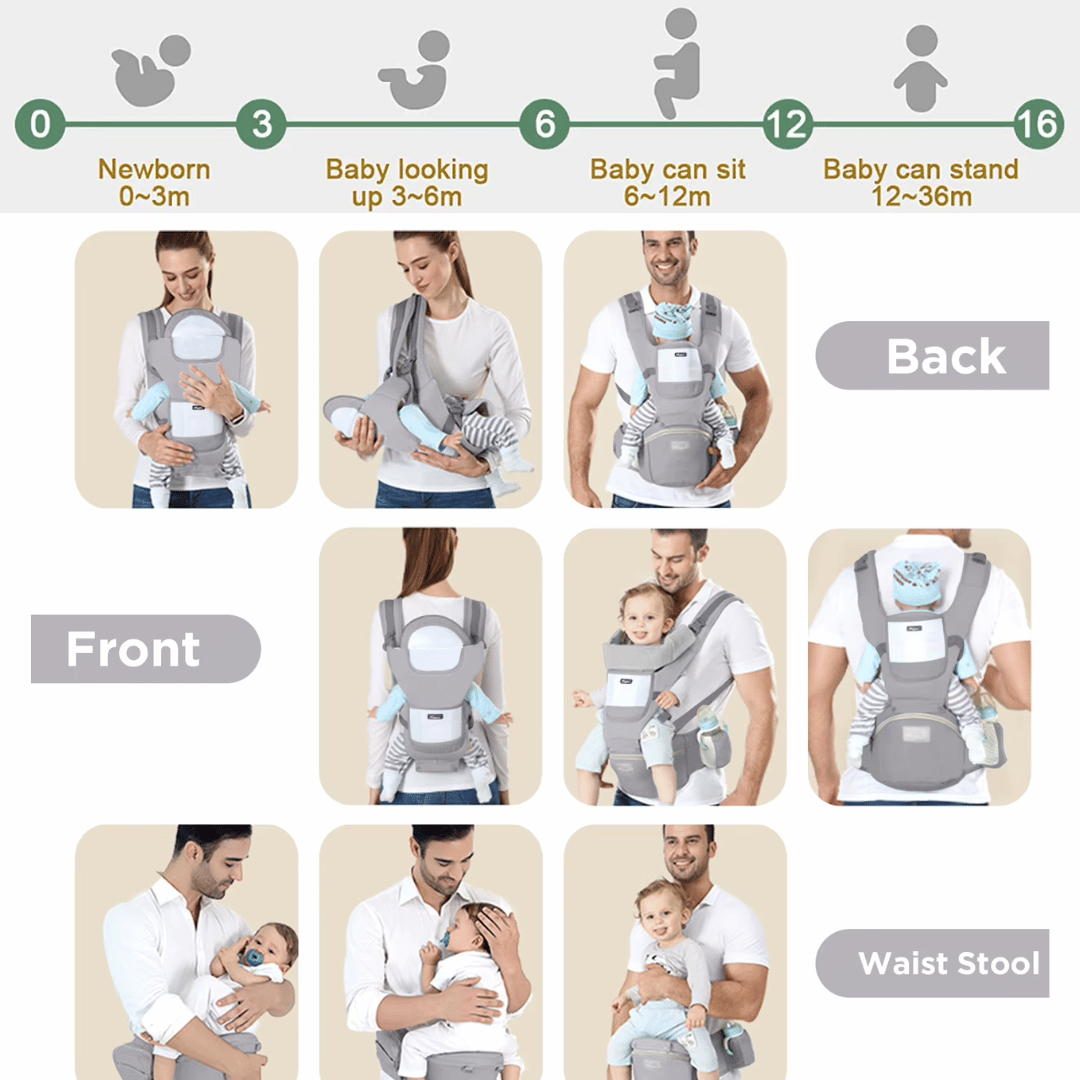 0
3
6
12
16

Newborn
0~3m

Baby looking up 3~6m

Baby can sit
6~12m

Baby can stand
12~36m

Back

Front

Waist Stool